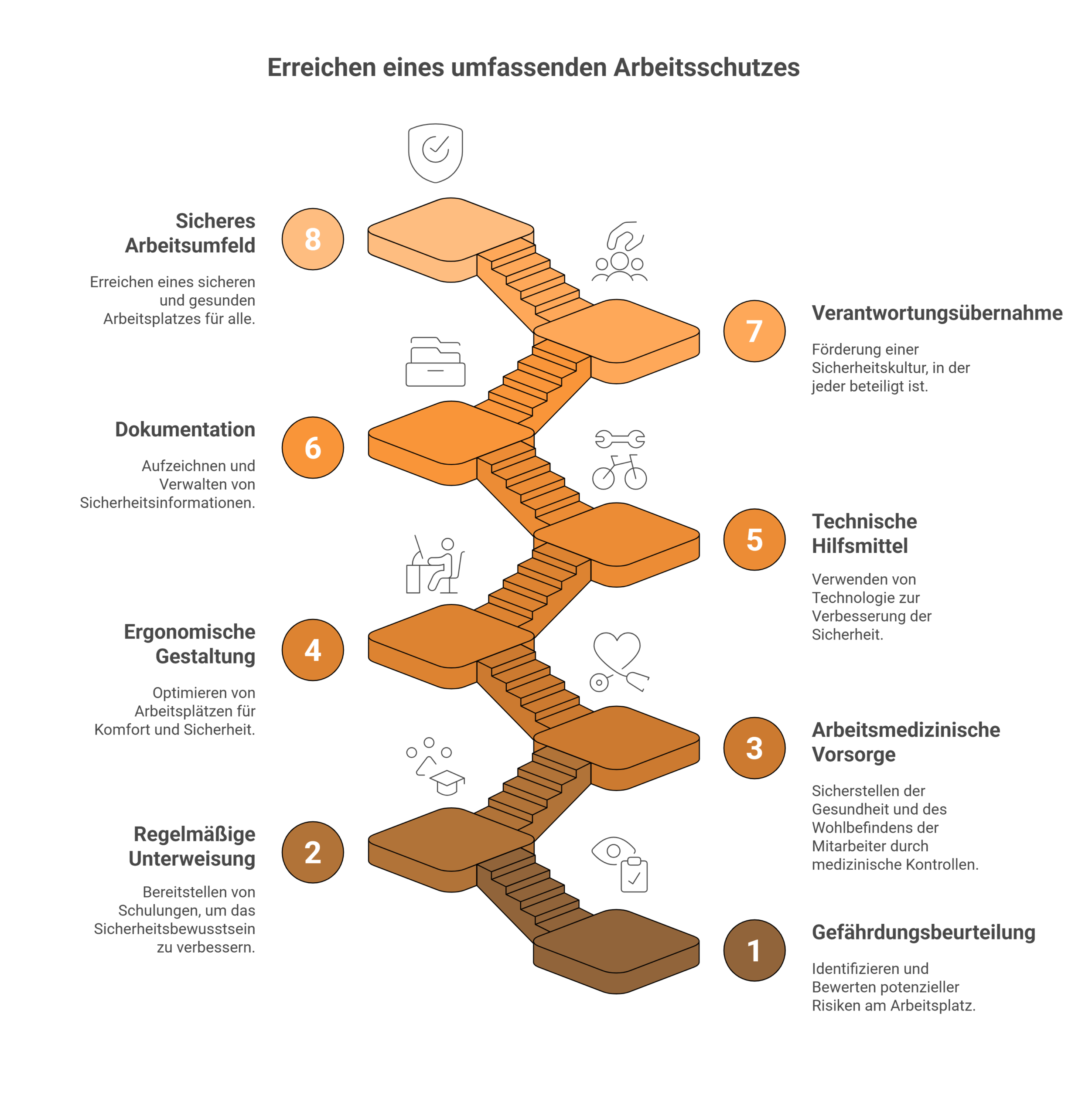 Erreichen eines umfassenden Arbeitsschutzes

8

Sicheres Arbeitsumfeld

Erreichen eines sicheren und gesunden Arbeitsplatzes für alle.

7

Verantwortungsübernahme

Förderung einer Sicherheitskultur, in der jeder beteiligt ist.

6

Dokumentation

Aufzeichnen und Verwalten von Sicherheitsinformationen.

5

Technische Hilfsmittel

Verwenden von Technologie zur Verbesserung der Sicherheit.

4

Ergonomische Gestaltung

Optimieren von Arbeitsplätzen für Komfort und Sicherheit.

3

Arbeitsmedizinische Vorsorge

Sicherstellen der Gesundheit und des Wohlbefindens der Mitarbeiter durch medizinische Kontrollen.

2

Regelmäßige Unterweisung

Bereitstellen von Schulungen, um das Sicherheitsbewusstsein zu verbessern.

1

Gefährdungsbeurteilung

Identifizieren und Bewerten potenzieller Risiken am Arbeitsplatz.